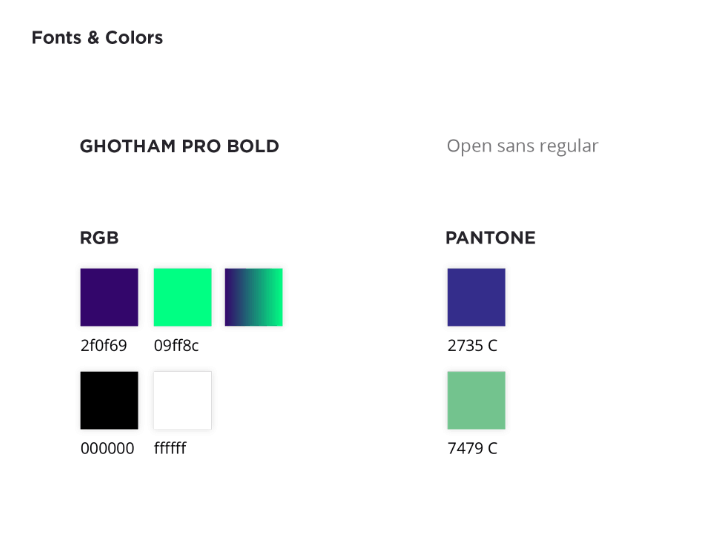 Fonts & Colors

GHOTHAM PRO BOLD

Open sans regular

RGB

2f0f69
09ff8c

000000
ffffff

PANTONE

2735 C

7479 C