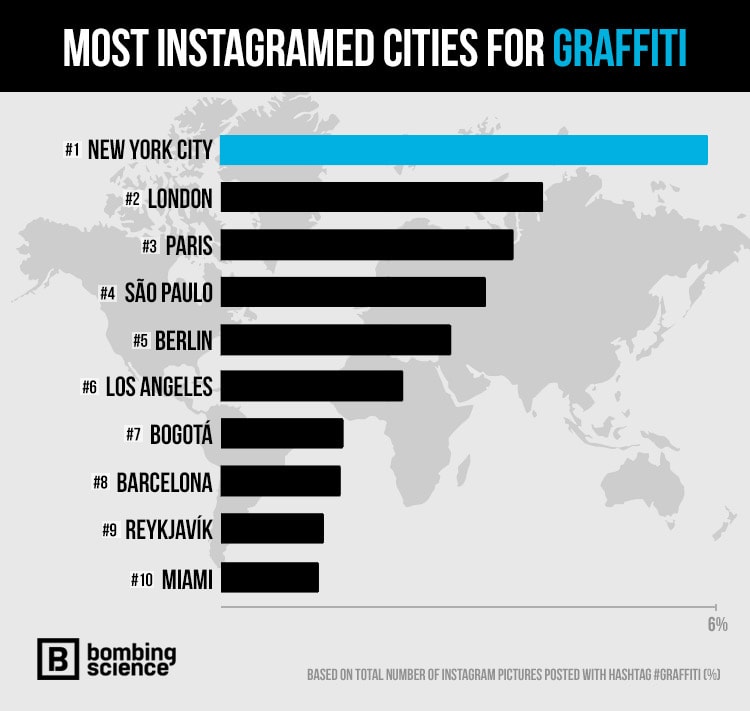 MOST INSTAGRAMED CITIES FOR GRAFFITI

#1 NEW YORK CITY
#2 LONDON
#3 PARIS
#4 SÃO PAULO
#5 BERLIN
#6 LOS ANGELES
#7 BOGOTÁ
#8 BARCELONA
#9 REYKJAVÍK
#10 MIAMI

6%

B bombing science

BASED ON TOTAL NUMBER OF INSTAGRAM PICTURES POSTED WITH HASHTAG #GRAFFITI (%)